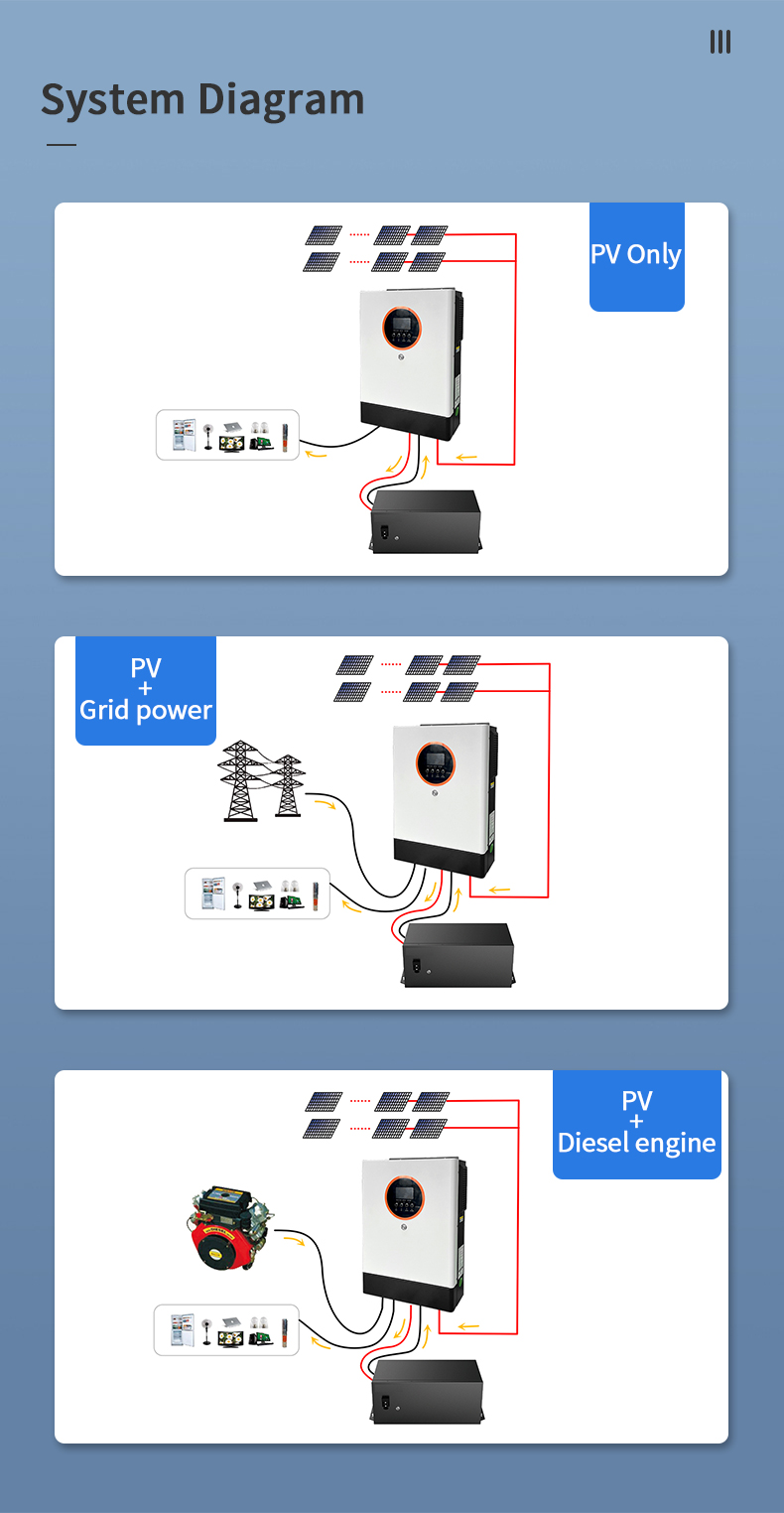 III

System Diagram

PV Only

PV
+
Grid power

PV
+
Diesel engine