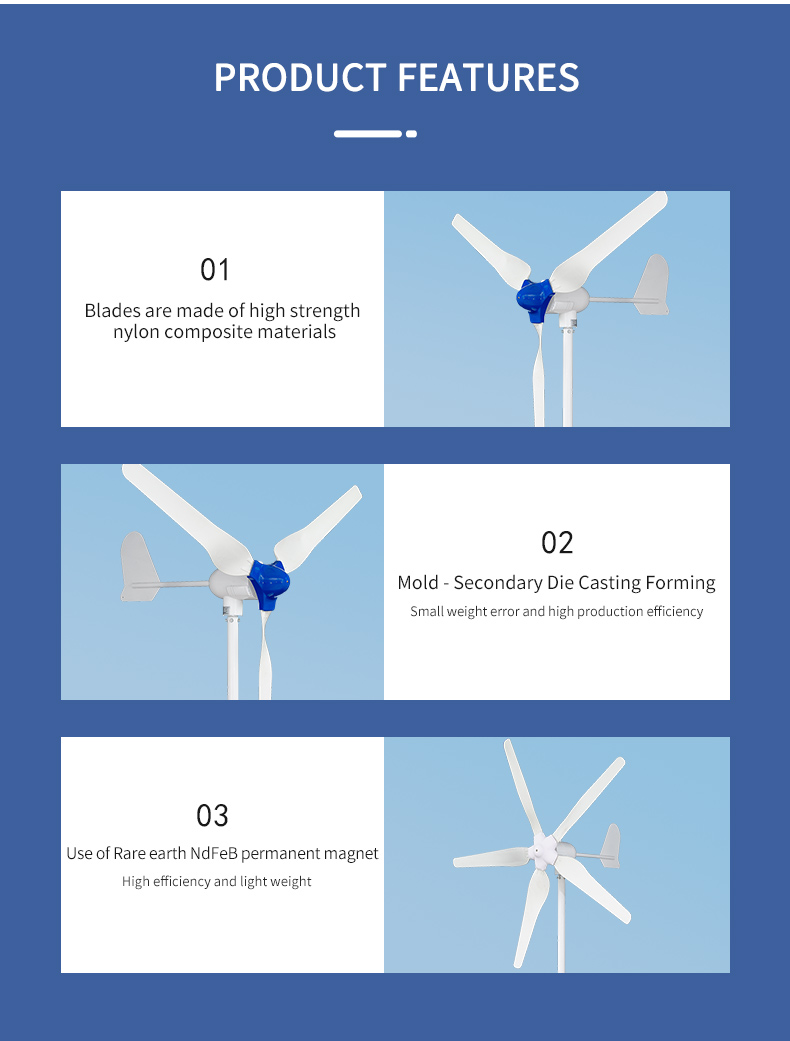 PRODUCT FEATURES

01

Blades are made of high strength nylon composite materials

02

Mold - Secondary Die Casting Forming

Small weight error and high production efficiency

03

Use of Rare earth NdFeB permanent magnet

High efficiency and light weight